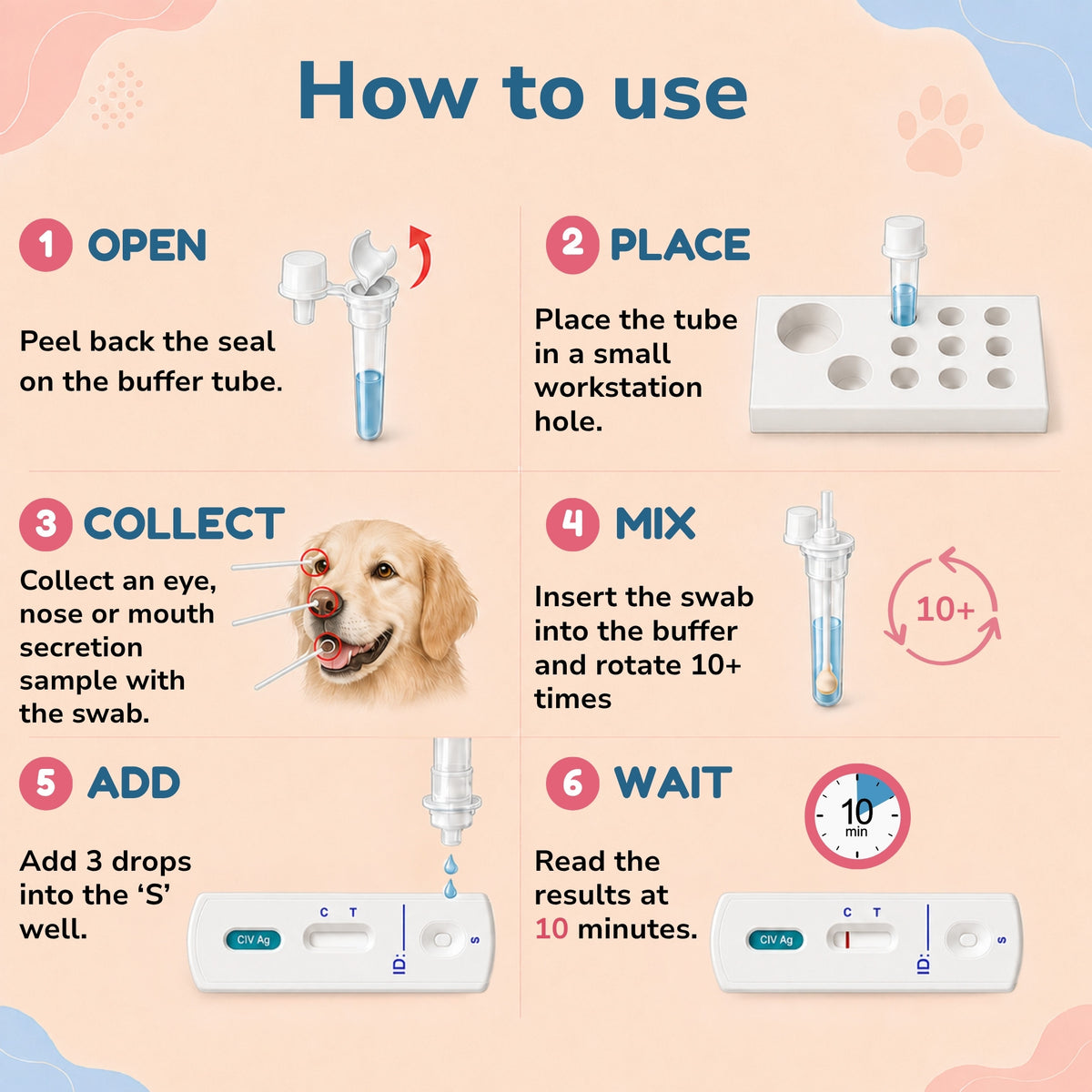 How to use

1 OPEN

Peel back the seal on the buffer tube.

2 PLACE

Place the tube in a small workstation hole.

3 COLLECT

Collect an eye, nose or mouth secretion sample with the swab.

4 MIX

Insert the swab into the buffer and rotate 10+ times

10+

5 ADD

Add 3 drops into the ‘S’ well.

CIV Ag C T ID: S

6 WAIT

10 min

Read the results at 10 minutes.

CIV Ag C T ID: S